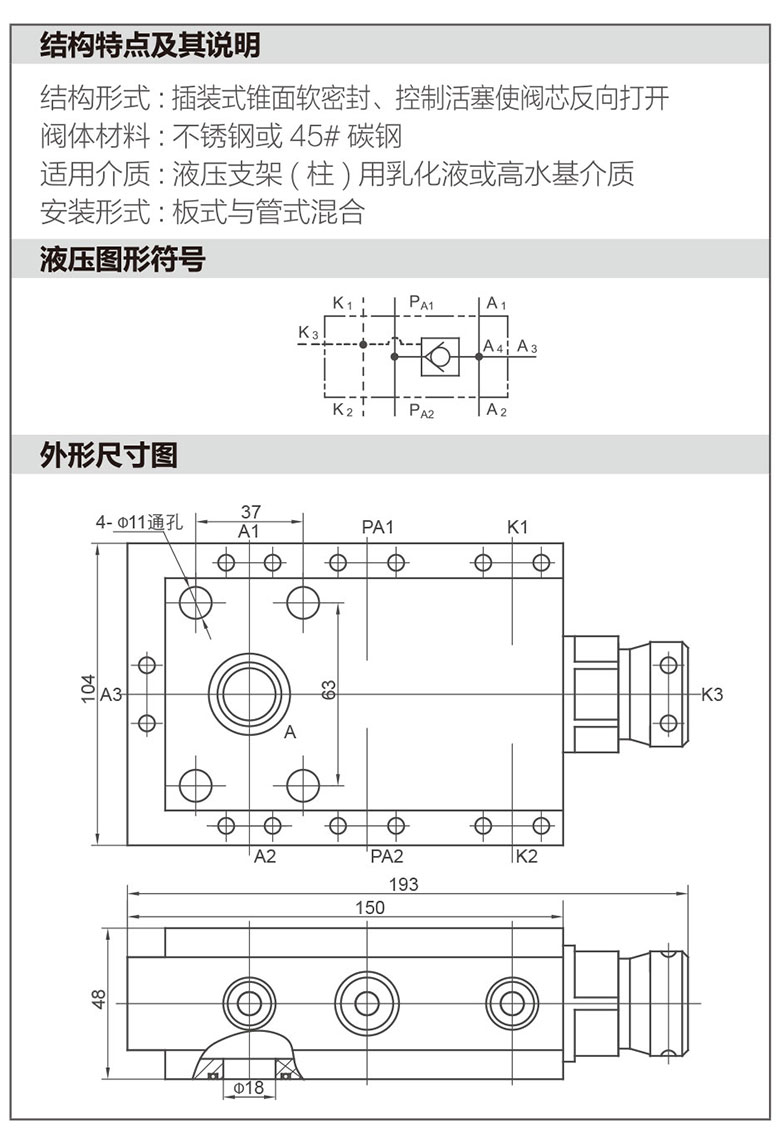 结构特点及其说明

结构形式：插装式锥面软密封、控制活塞使阀芯反向打开
阀体材料：不锈钢或 45# 碳钢
适用介质：液压支架（柱）用乳化液或高水基介质
安装形式：板式与管式混合

液压图形符号

$K_1$ $P_{A1}$ $A_1$
$K_3$ $A_4$ $A_3$
$K_2$ $P_{A2}$ $A_2$

外形尺寸图

4-Φ11通孔
37
A1
PA1
K1
104
A3
63
A
K3
A2
PA2
K2
193
150
48
Φ18