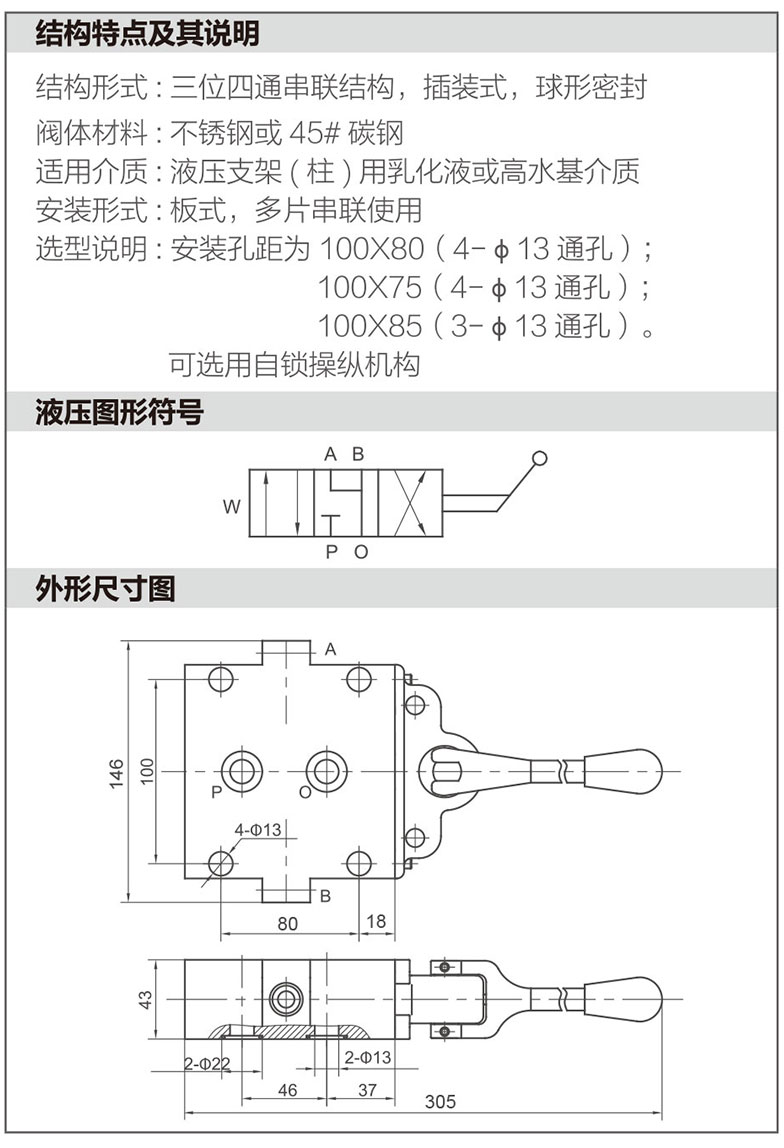 结构特点及其说明

结构形式：三位四通串联结构，插装式，球形密封
阀体材料：不锈钢或 45# 碳钢
适用介质：液压支架（柱）用乳化液或高水基介质
安装形式：板式，多片串联使用
选型说明：安装孔距为 100X80（4-ϕ13 通孔）；
100X75（4-ϕ13 通孔）；
100X85（3-ϕ13 通孔）。
可选用自锁操纵机构

液压图形符号

A B
W
P O

外形尺寸图

A
146
100
P
O
4-Φ13
B
80
18
43
2-Φ22
2-Φ13
46
37
305